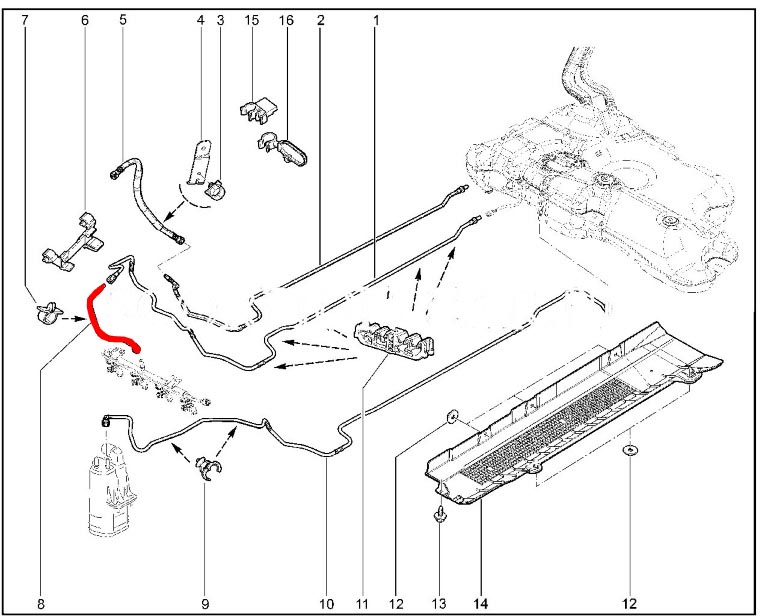 7 6 5 4 3 15 16 2 1

8 9 10 11 12 13 14 12